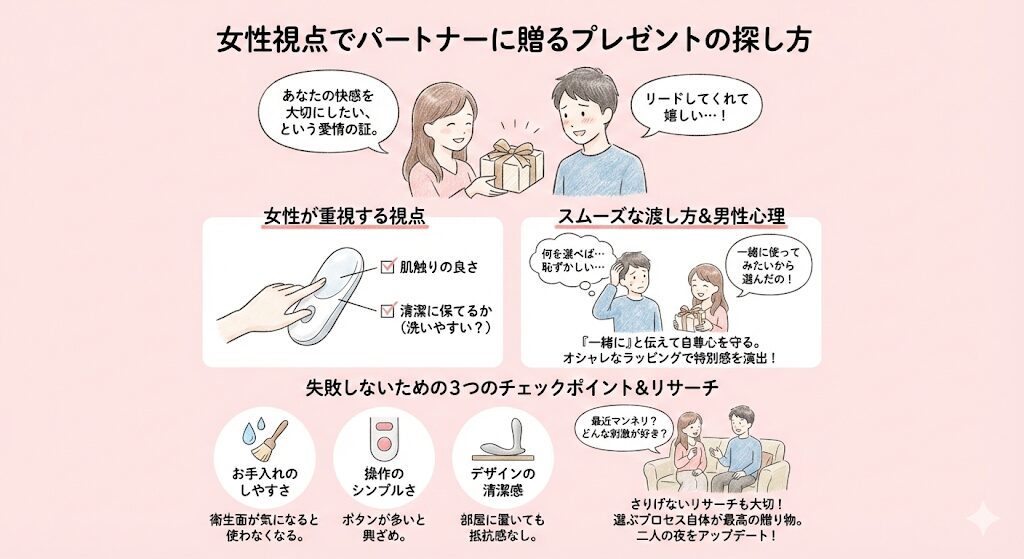 女性視点でパートナーに贈るプレゼントの探し方

あなたの快感を大切にしたい、という愛情の証。

リードしてくれて嬉しい…！

女性が重視する視点

肌触りの良さ

清潔に保てるか（洗いやすい？）

スムーズな渡し方&男性心理

何を選べば…恥ずかしい…

一緒に使ってみたいから選んだの！

『一緒に』と伝えて自尊心を守る。オシャレなラッピングで特別感を演出！

失敗しないための3つのチェックポイント&リサーチ

お手入れのしやすさ

衛生面が気になると使わなくなる。

操作のシンプルさ

ボタンが多いと興ざめ。

デザインの清潔感

部屋に置いても抵抗感なし。

最近マンネリ？どんな刺激が好き？

さりげないリサーチも大切！選ぶプロセス自体が最高の贈り物。二人の夜をアップデート！